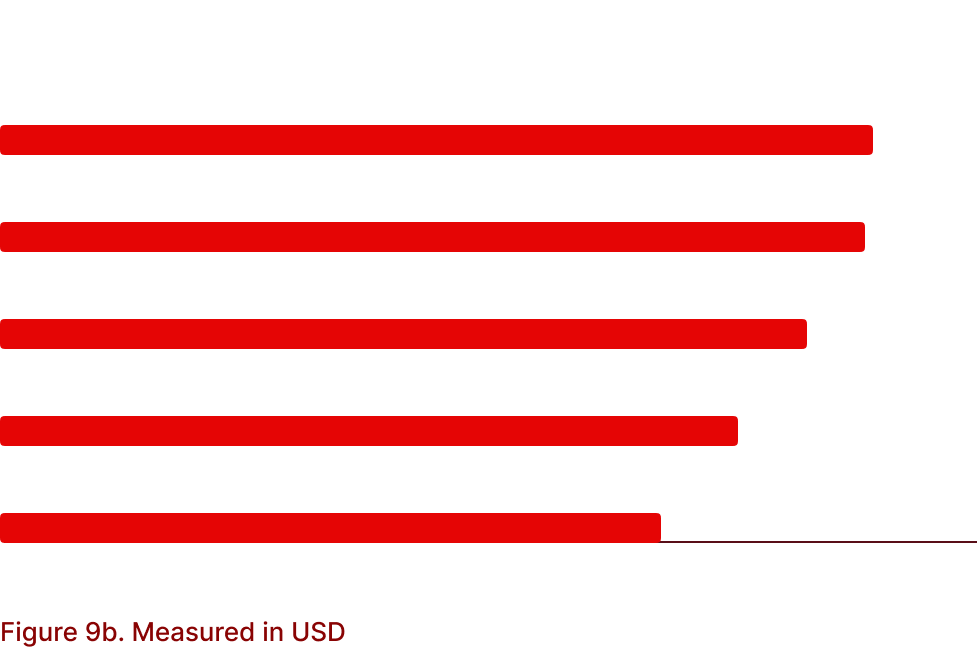 Figure 9b. Measured in USD