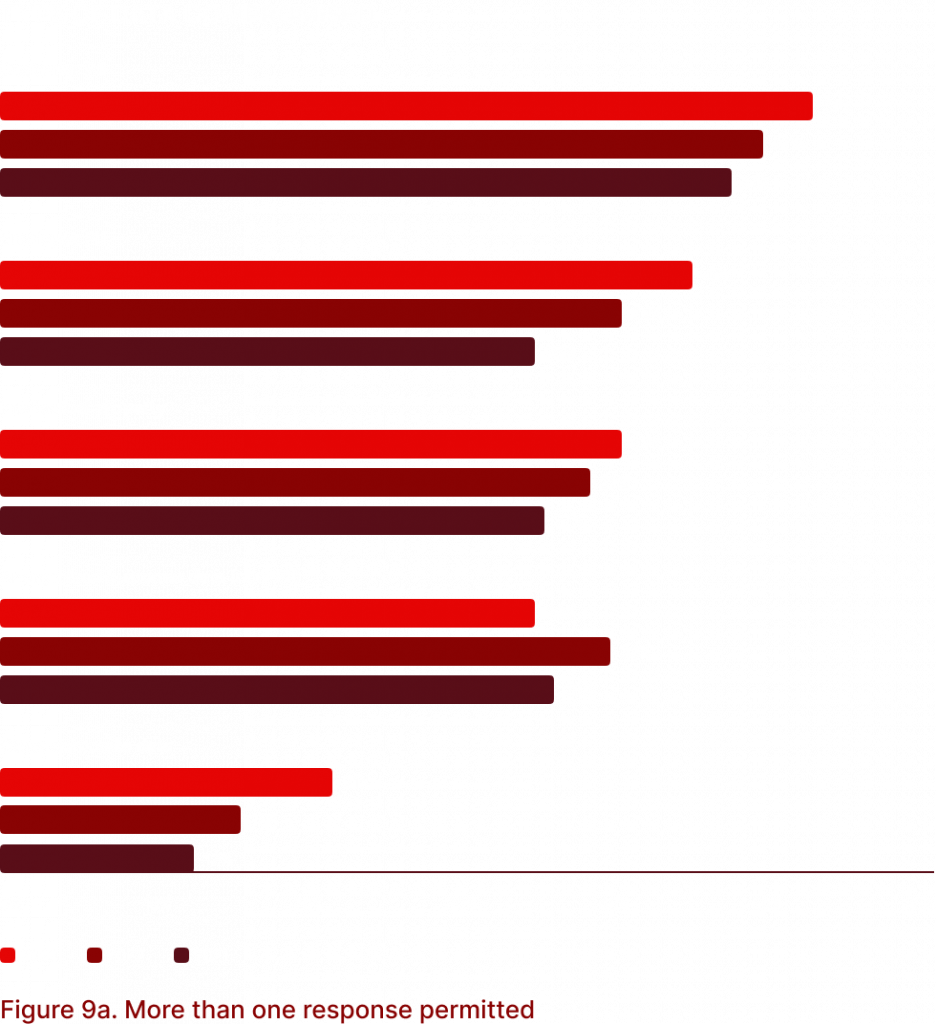 Figure 9a. More than one response permitted